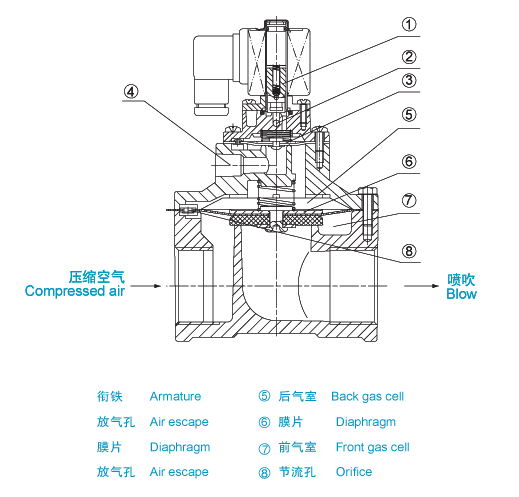 ①
②
③
④
⑤
⑥
⑦
⑧

压缩空气
Compressed air

喷吹
Blow

衔铁 Armature
放气孔 Air escape
膜片 Diaphragm
放气孔 Air escape

⑤ 后气室 Back gas cell
⑥ 膜片 Diaphragm
⑦ 前气室 Front gas cell
⑧ 节流孔 Orifice